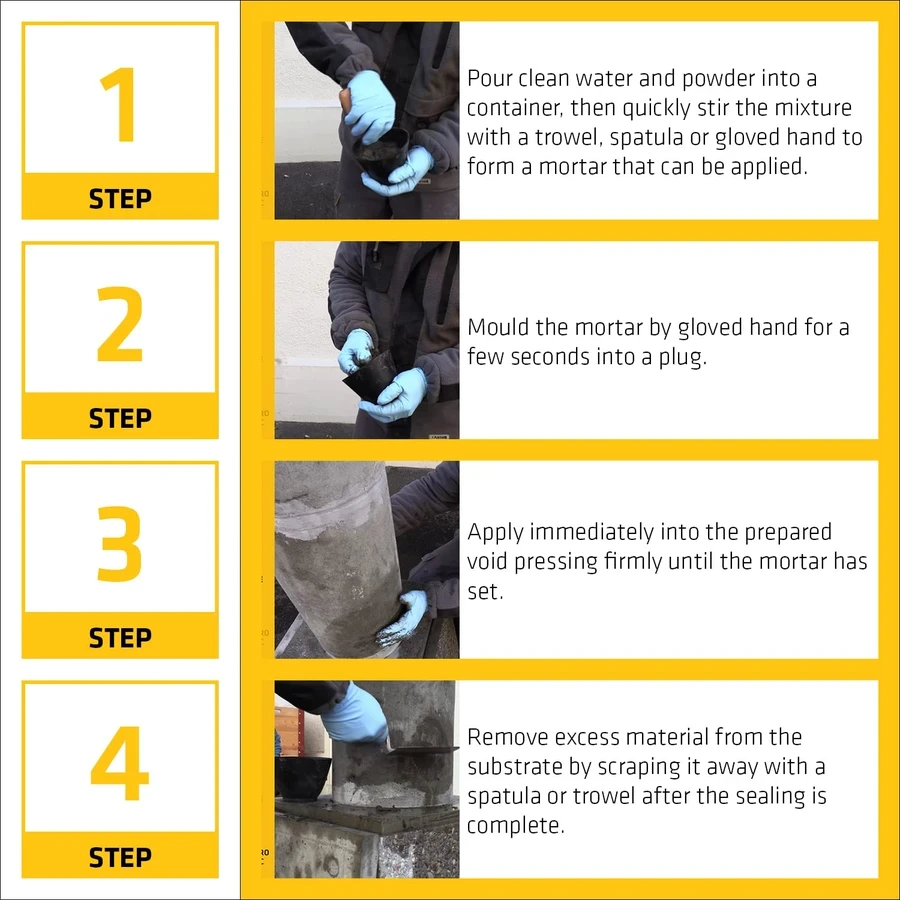 1

STEP

Pour clean water and powder into a container, then quickly stir the mixture with a trowel, spatula or gloved hand to form a mortar that can be applied.

2

STEP

Mould the mortar by gloved hand for a few seconds into a plug.

3

STEP

Apply immediately into the prepared void pressing firmly until the mortar has set.

4

STEP

Remove excess material from the substrate by scraping it away with a spatula or trowel after the sealing is complete.