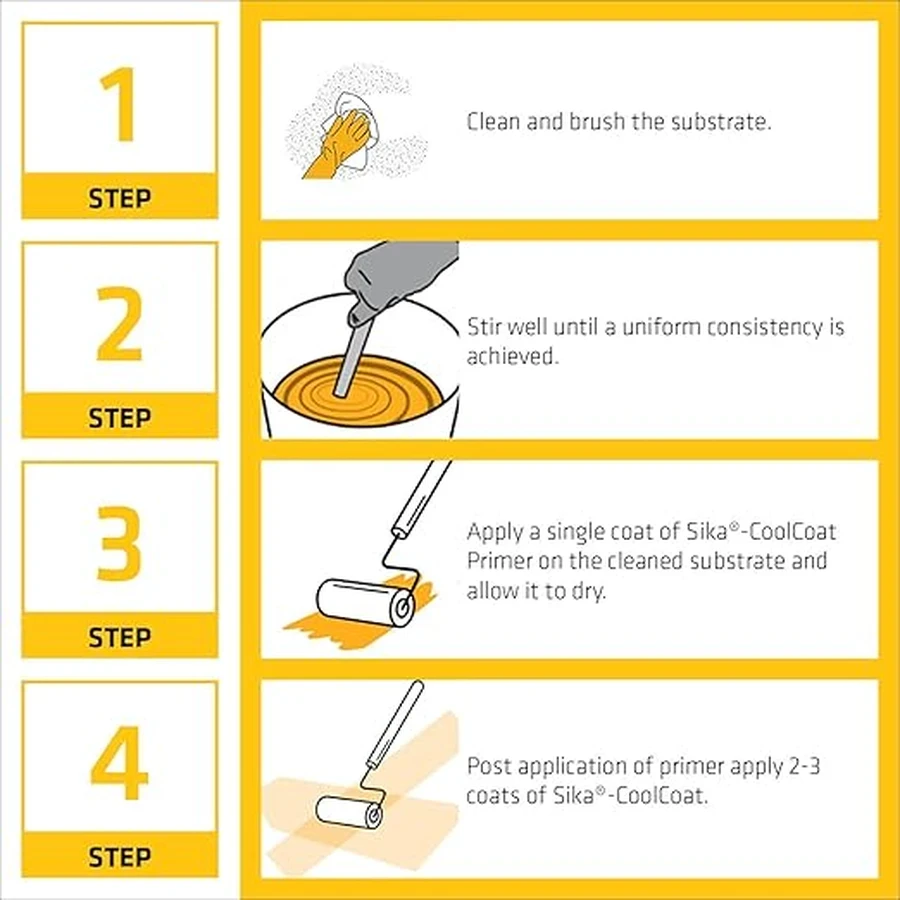 1
STEP

Clean and brush the substrate.

2
STEP

Stir well until a uniform consistency is achieved.

3
STEP

Apply a single coat of Sika®-CoolCoat Primer on the cleaned substrate and allow it to dry.

4
STEP

Post application of primer apply 2-3 coats of Sika®-CoolCoat.