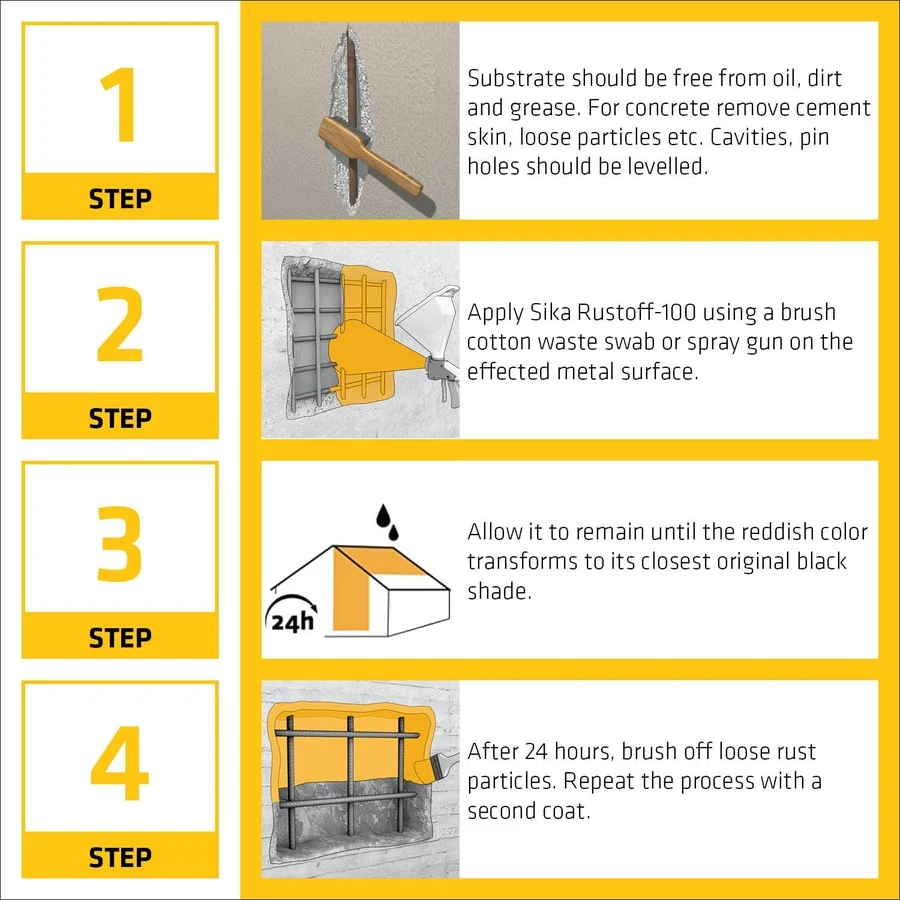 1
STEP

Substrate should be free from oil, dirt and grease. For concrete remove cement skin, loose particles etc. Cavities, pin holes should be levelled.

2
STEP

Apply Sika Rustoff-100 using a brush cotton waste swab or spray gun on the effected metal surface.

3
STEP

24h

Allow it to remain until the reddish color transforms to its closest original black shade.

4
STEP

After 24 hours, brush off loose rust particles. Repeat the process with a second coat.