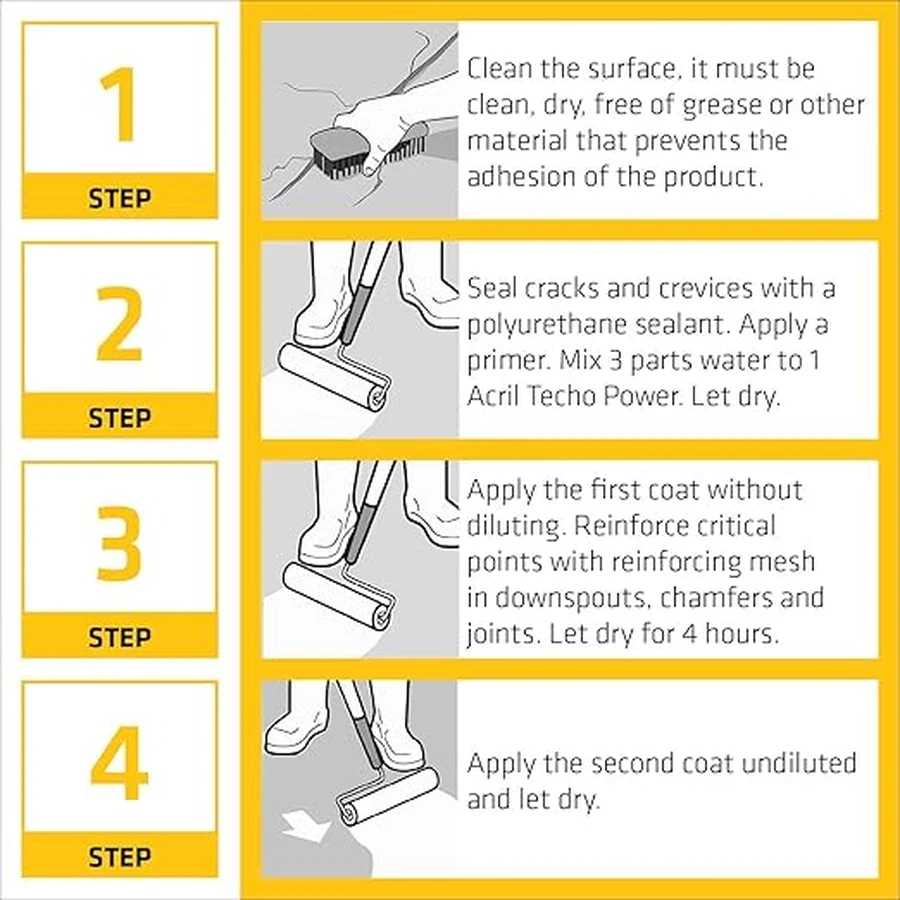 1
STEP

Clean the surface, it must be clean, dry, free of grease or other material that prevents the adhesion of the product.

2
STEP

Seal cracks and crevices with a polyurethane sealant. Apply a primer. Mix 3 parts water to 1 Acril Techo Power. Let dry.

3
STEP

Apply the first coat without diluting. Reinforce critical points with reinforcing mesh in downspouts, chamfers and joints. Let dry for 4 hours.

4
STEP

Apply the second coat undiluted and let dry.