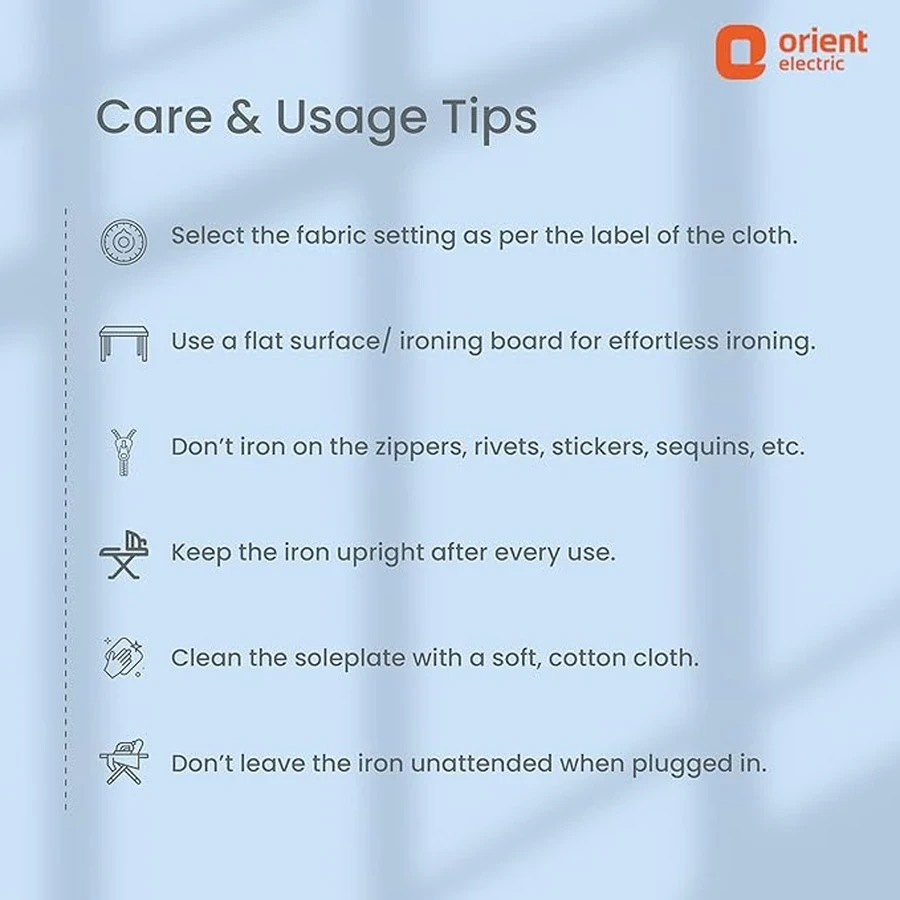 orient electric

Care & Usage Tips

Select the fabric setting as per the label of the cloth.

Use a flat surface/ ironing board for effortless ironing.

Don't iron on the zippers, rivets, stickers, sequins, etc.

Keep the iron upright after every use.

Clean the soleplate with a soft, cotton cloth.

Don't leave the iron unattended when plugged in.